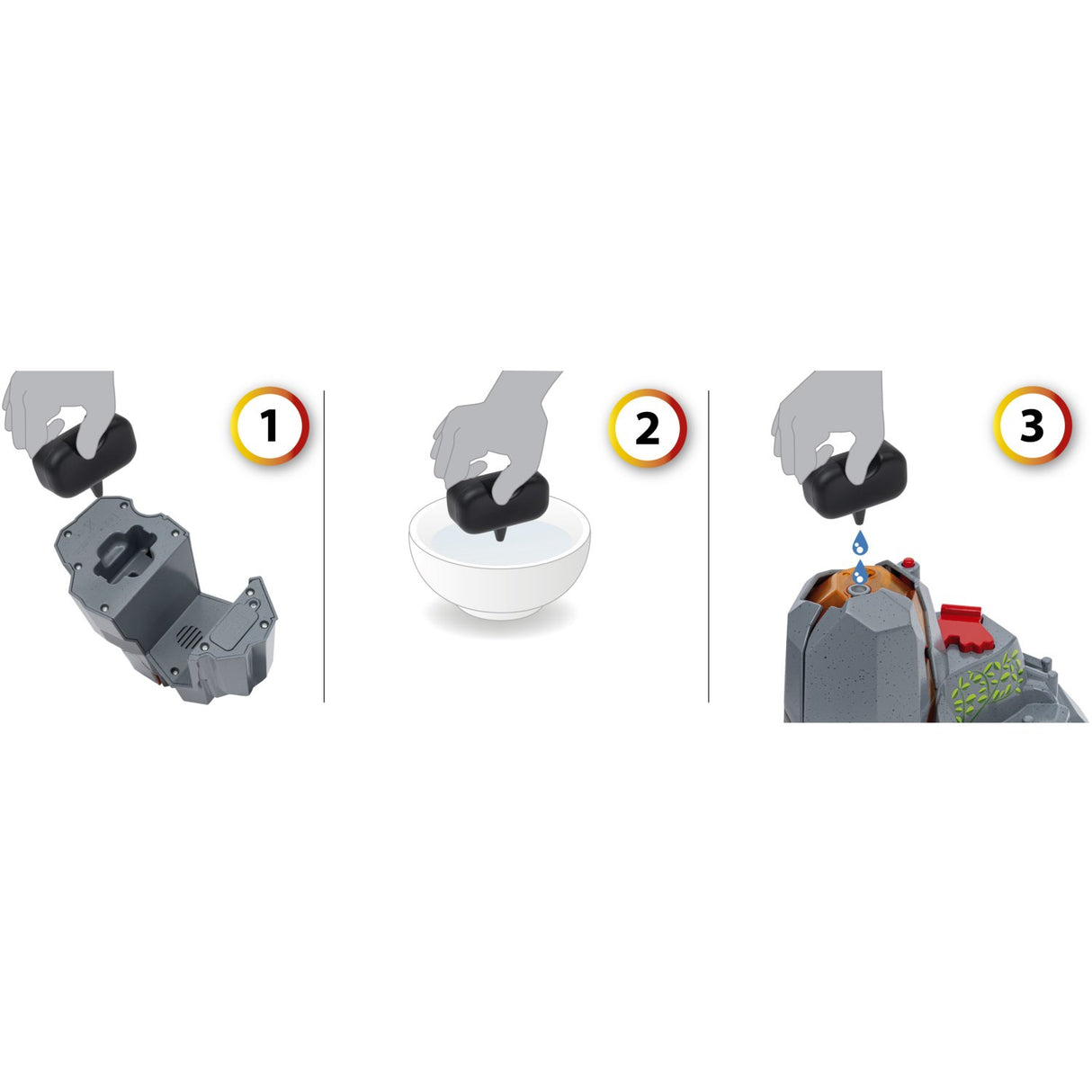 1

2

3