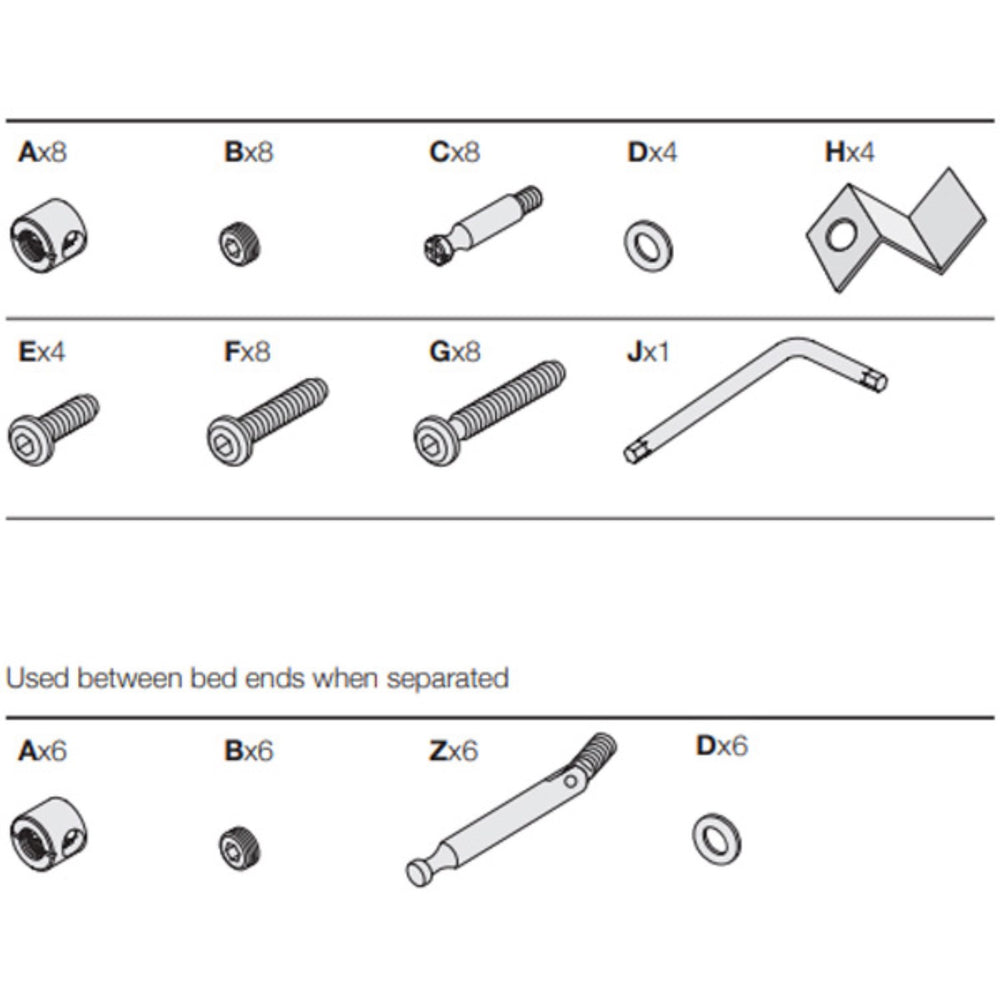 Ax8 Bx8 Cx8 Dx4 Hx4

Ex4 Fx8 Gx8 Jx1

Used between bed ends when separated

Ax6 Bx6 Zx6 Dx6