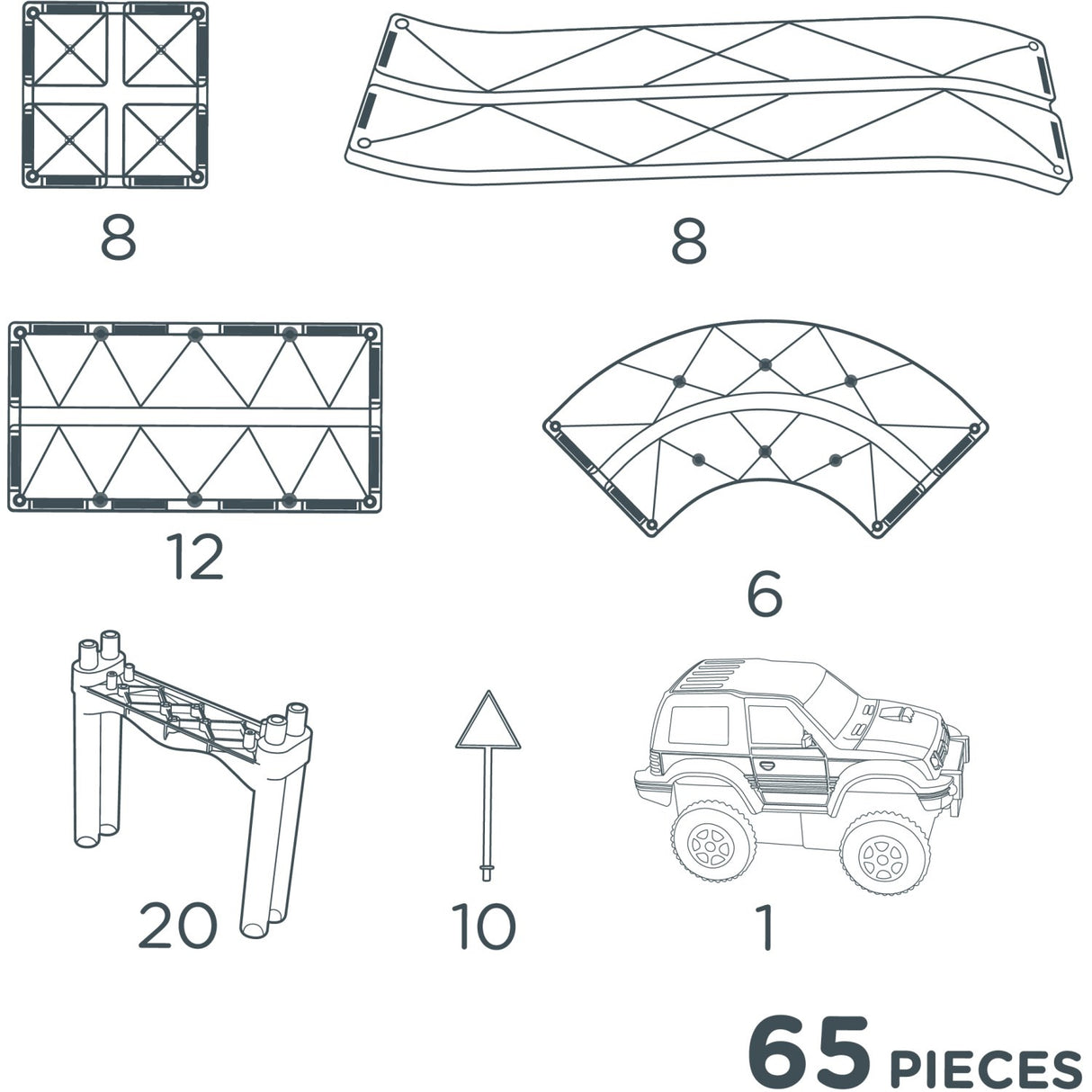 8

8

12

6

20

10

1

65 PIECES